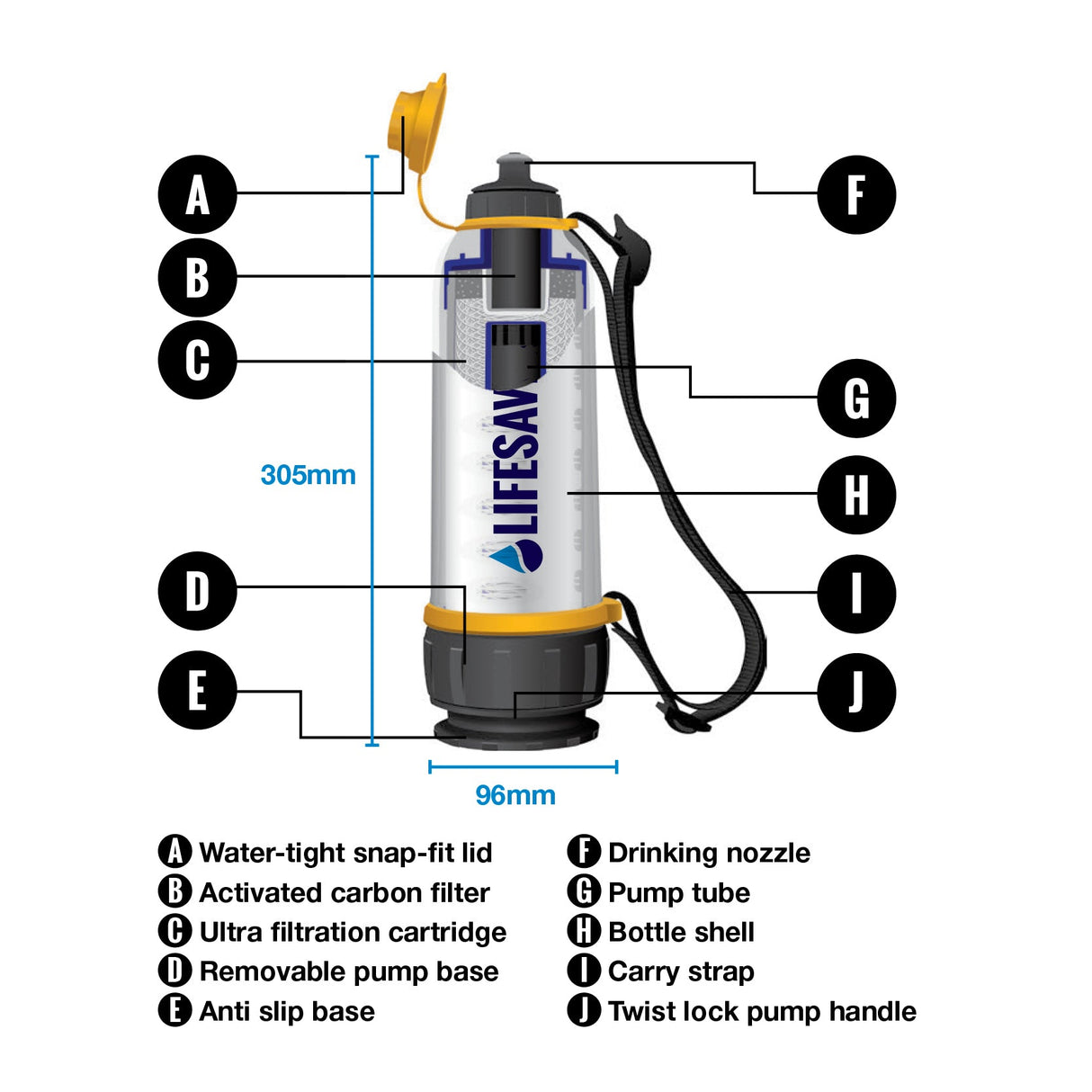 A

B

C

D

E

F

G

H

I

J

305mm

LIFESAV

96mm

A Water-tight snap-fit lid
B Activated carbon filter
C Ultra filtration cartridge
D Removable pump base
E Anti slip base

F Drinking nozzle
G Pump tube
H Bottle shell
I Carry strap
J Twist lock pump handle